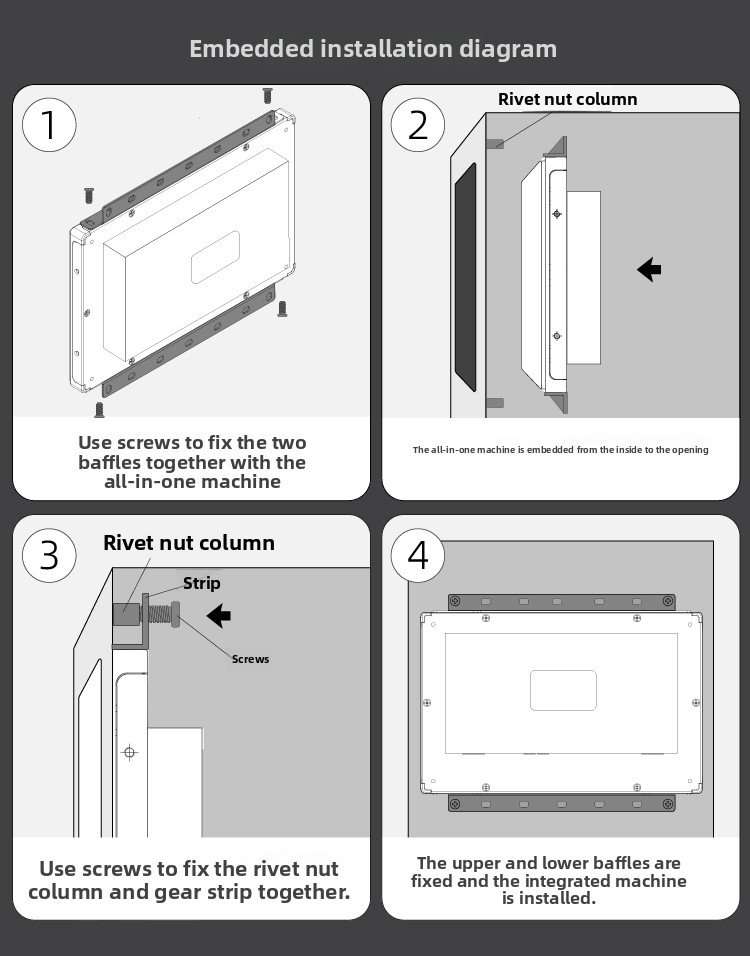 Embedded installation diagram

1

Use screws to fix the two baffles together with the all-in-one machine

2

Rivet nut column

The all-in-one machine is embedded from the inside to the opening

3

Rivet nut column

Strip

Screws

Use screws to fix the rivet nut column and gear strip together.

4

The upper and lower baffles are fixed and the integrated machine is installed.